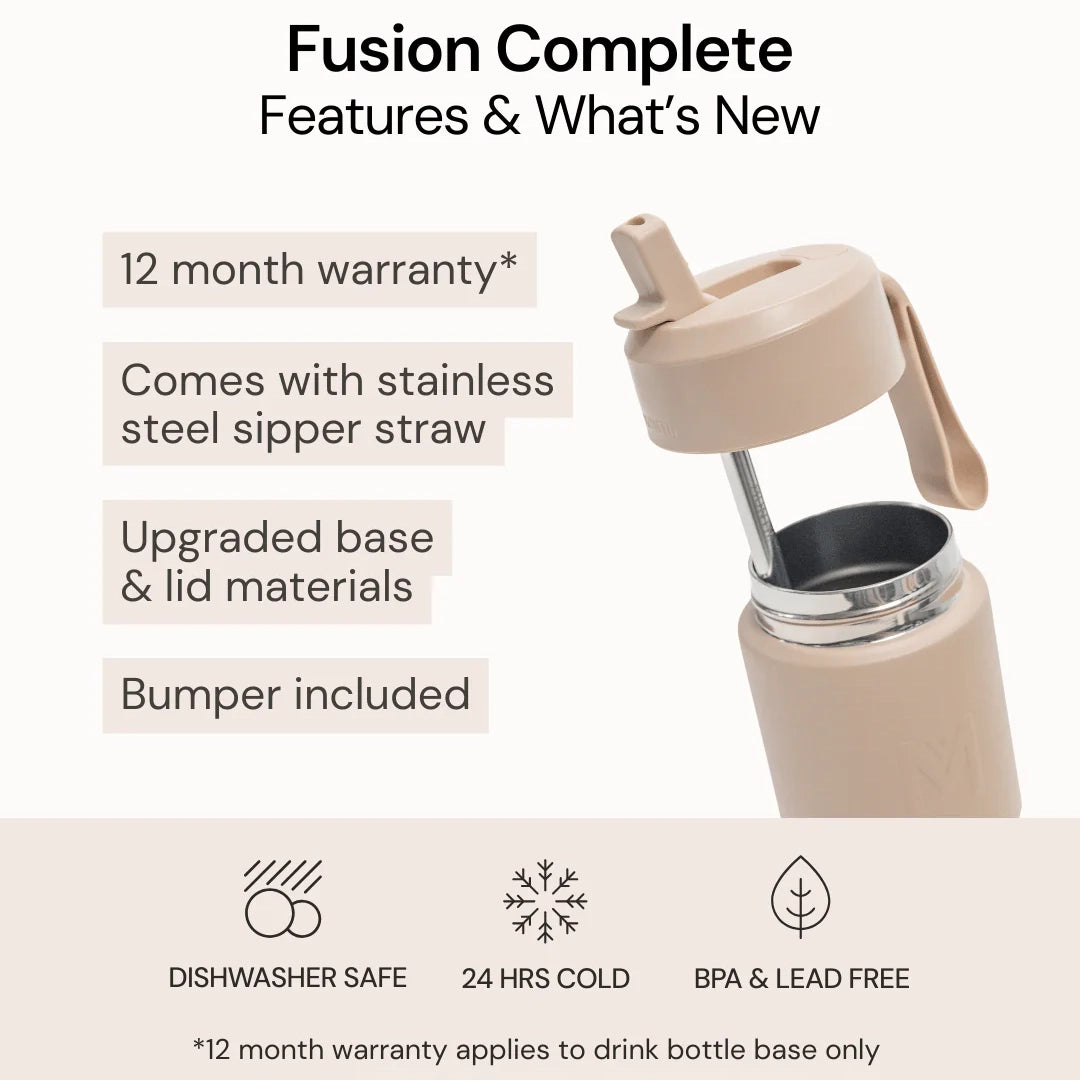 Fusion Complete
Features & What's New

12 month warranty*

Comes with stainless steel sipper straw

Upgraded base & lid materials

Bumper included

DISHWASHER SAFE

24 HRS COLD

BPA & LEAD FREE

*12 month warranty applies to drink bottle base only